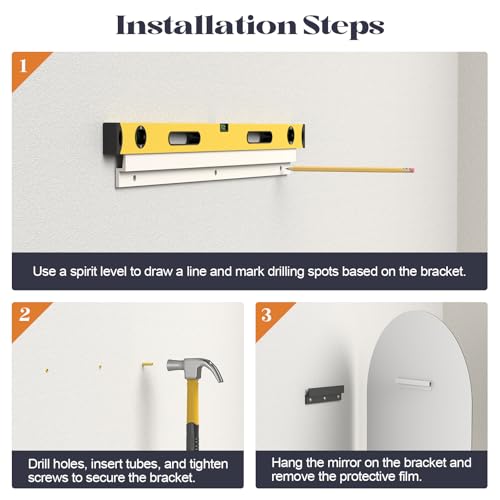 Installation Steps

1

Use a spirit level to draw a line and mark drilling spots based on the bracket.

2

Drill holes, insert tubes, and tighten screws to secure the bracket.

3

Hang the mirror on the bracket and remove the protective film.