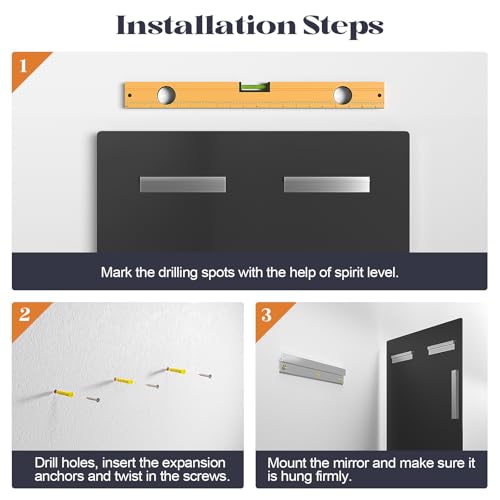 Installation Steps

1

Mark the drilling spots with the help of spirit level.

2

Drill holes, insert the expansion anchors and twist in the screws.

3

Mount the mirror and make sure it is hung firmly.